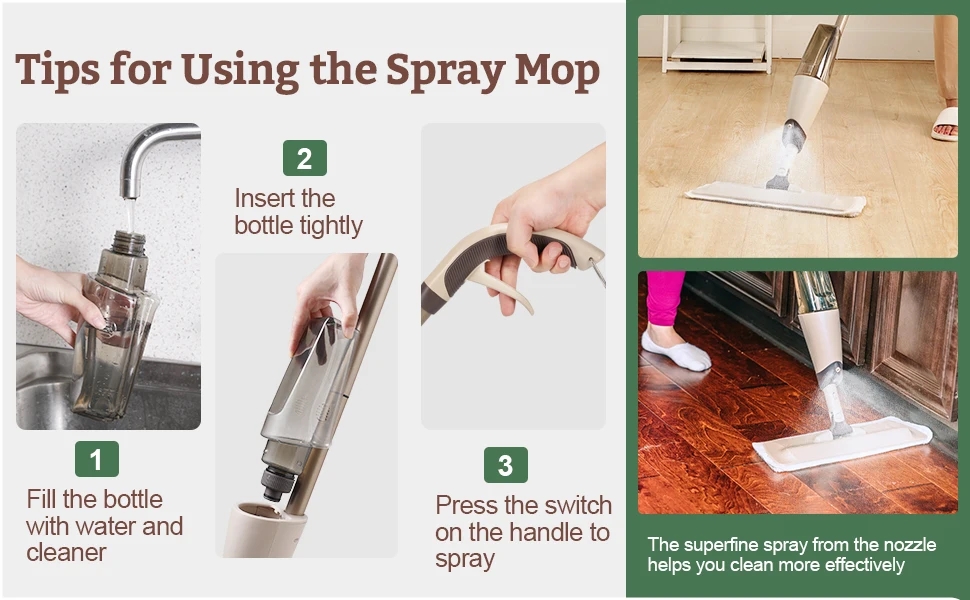 Tips for Using the Spray Mop

1
Fill the bottle with water and cleaner

2
Insert the bottle tightly

3
Press the switch on the handle to spray

The superfine spray from the nozzle helps you clean more effectively